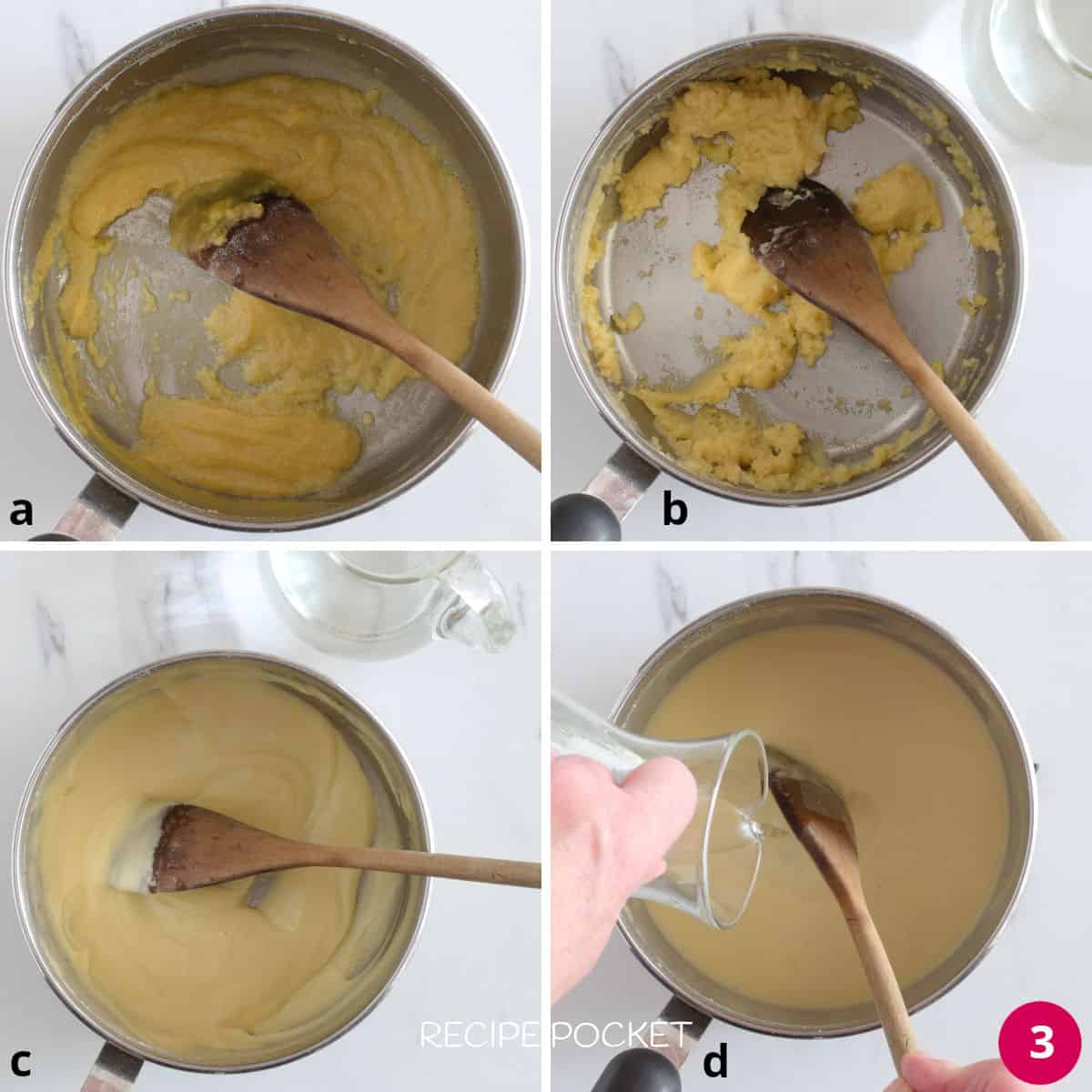 a

b

c

d

RECIPE POCKET

3